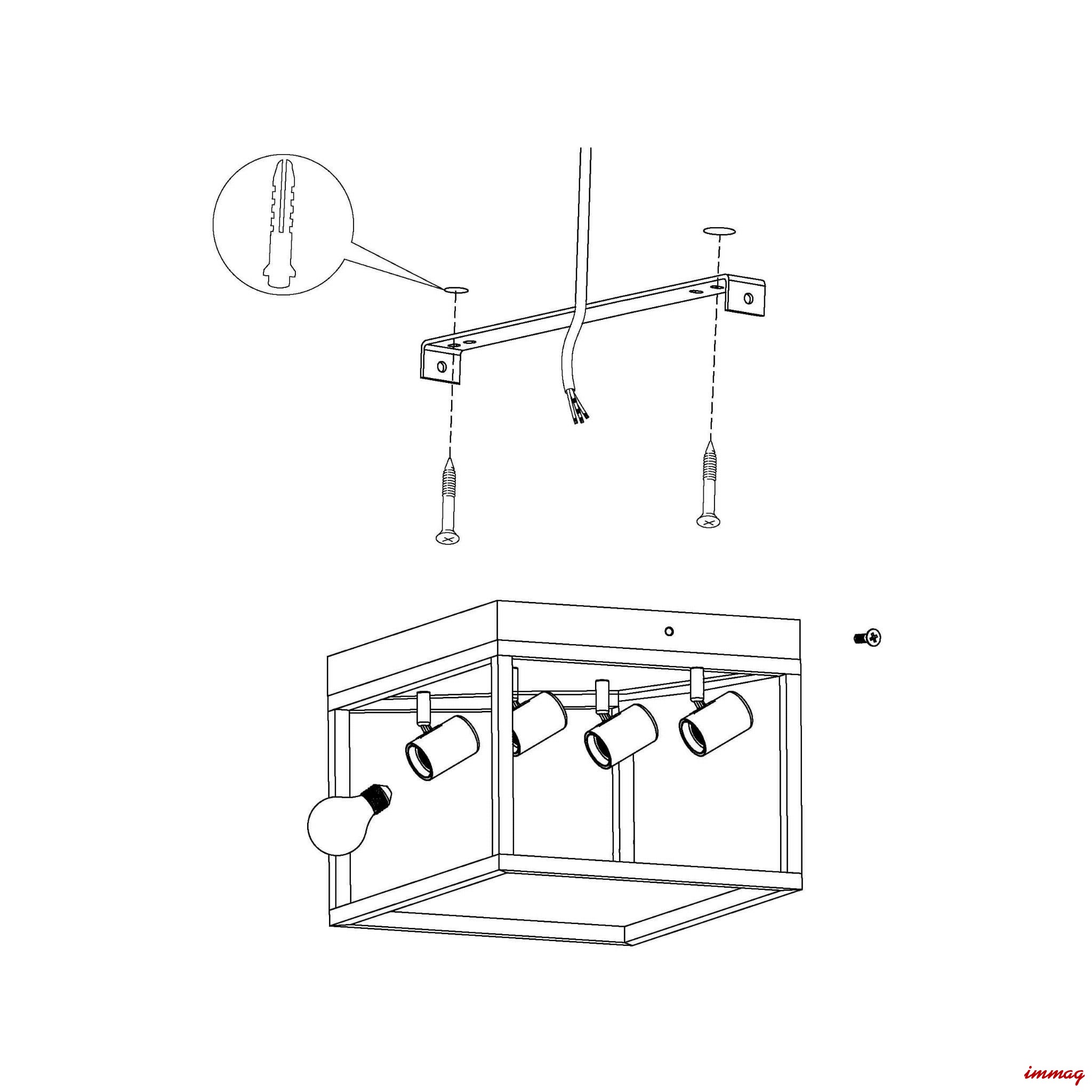 immag