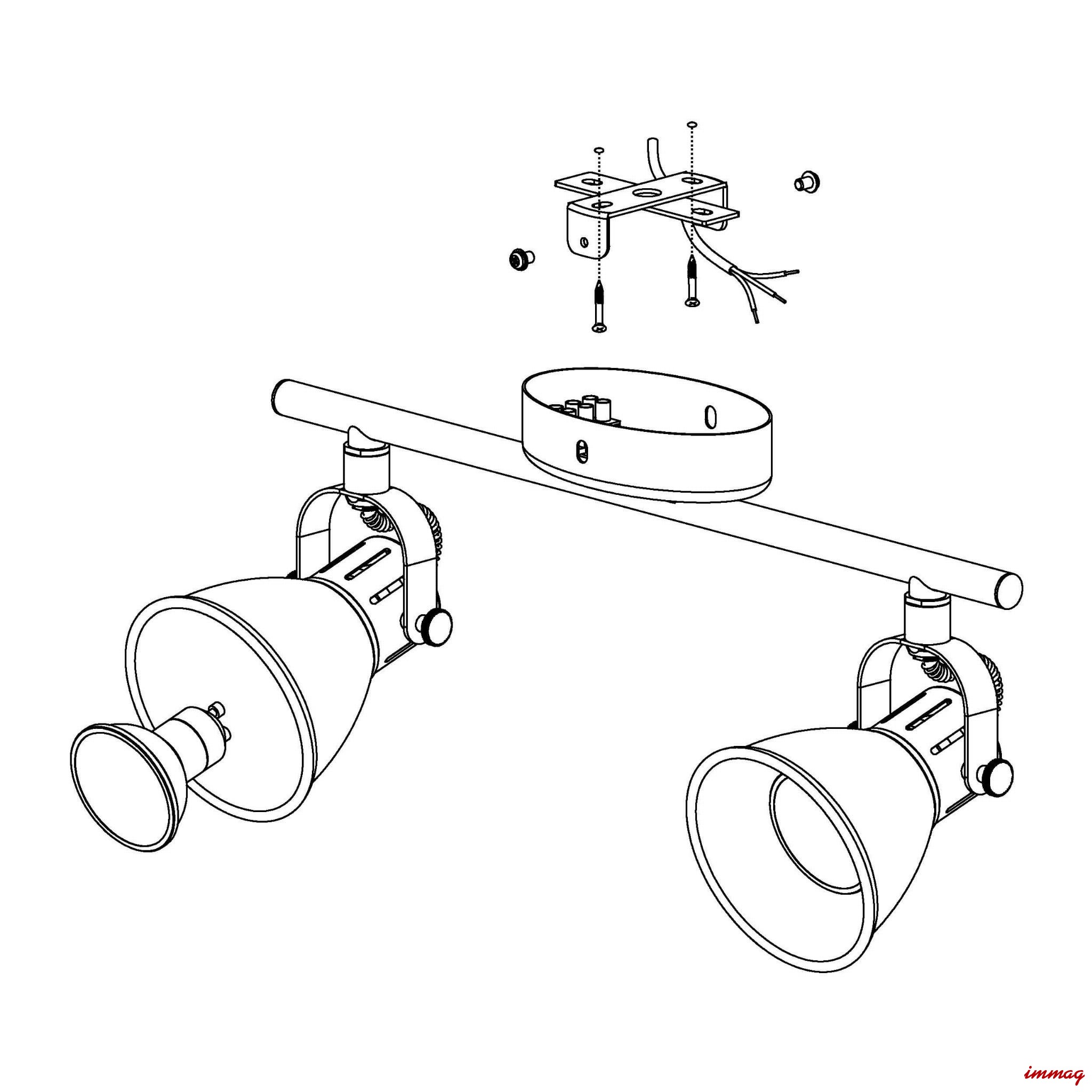 immag