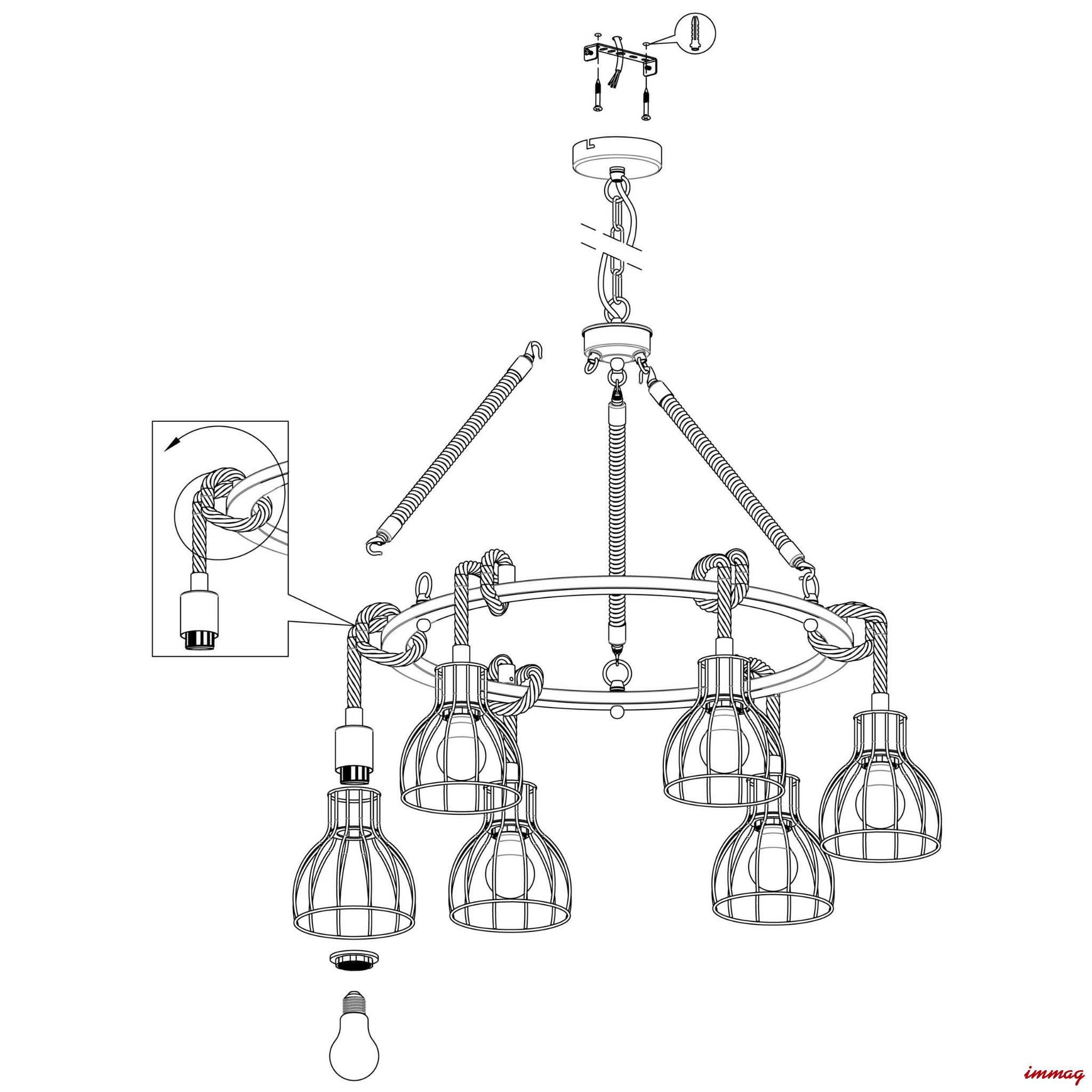 immag