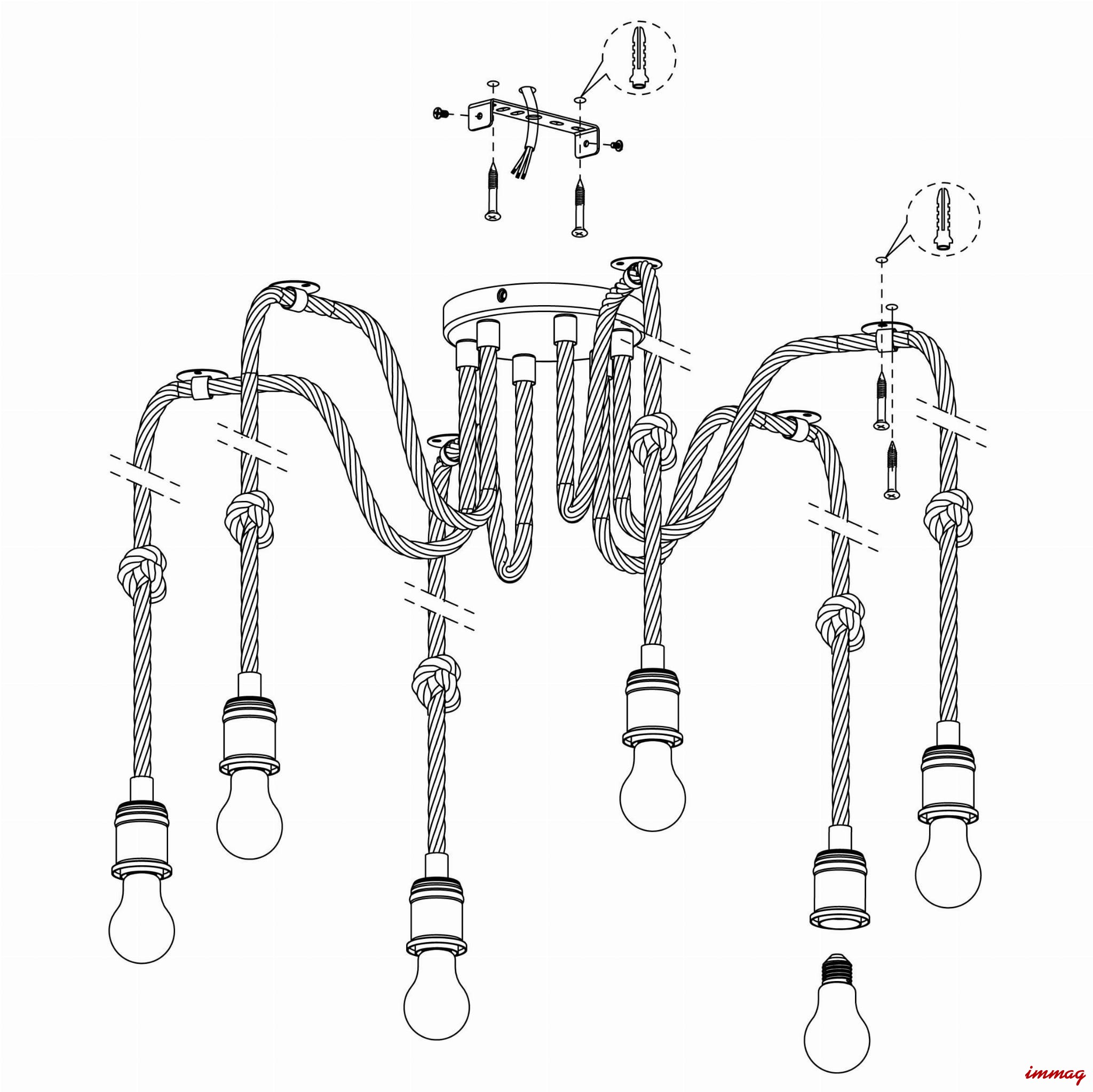 immag