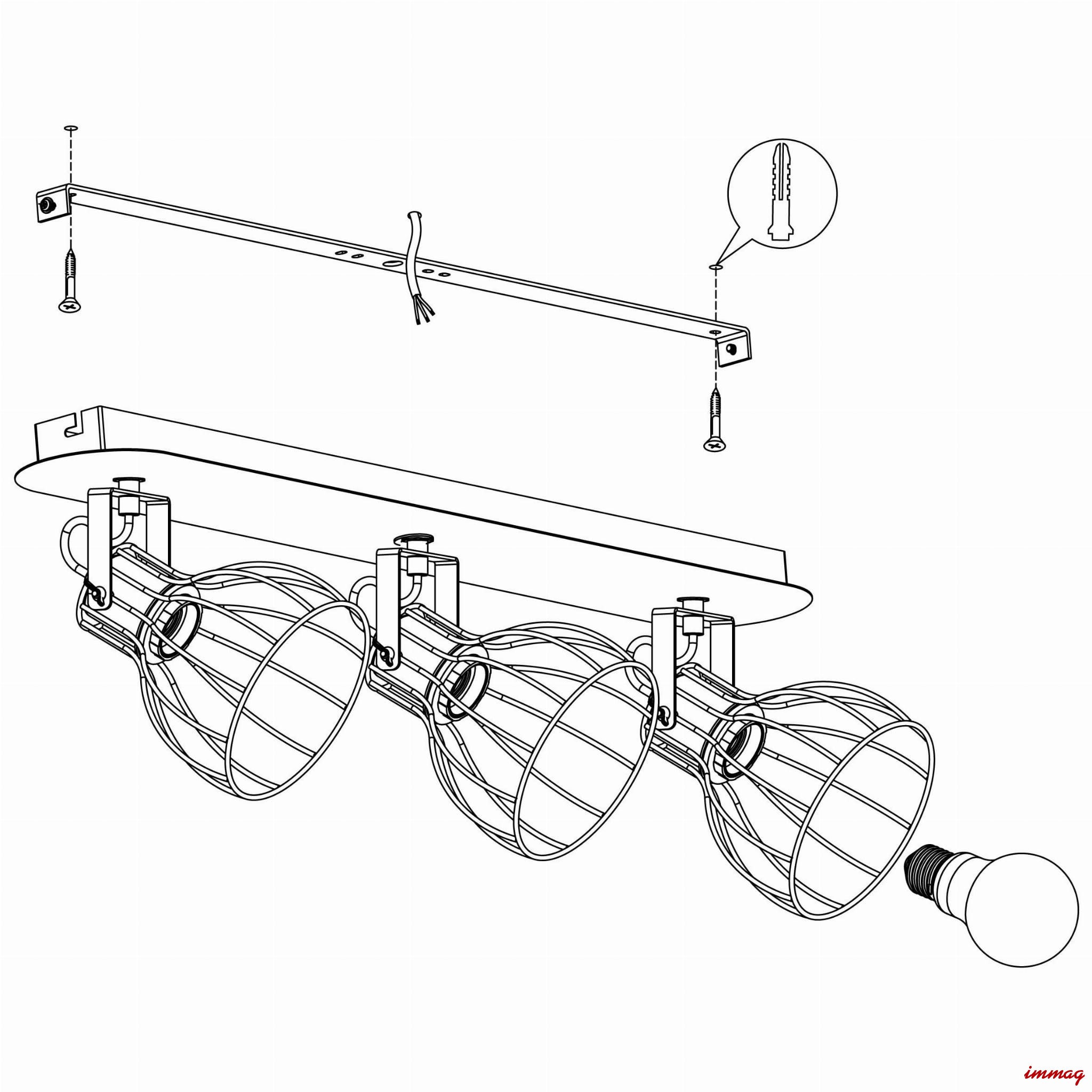 immag