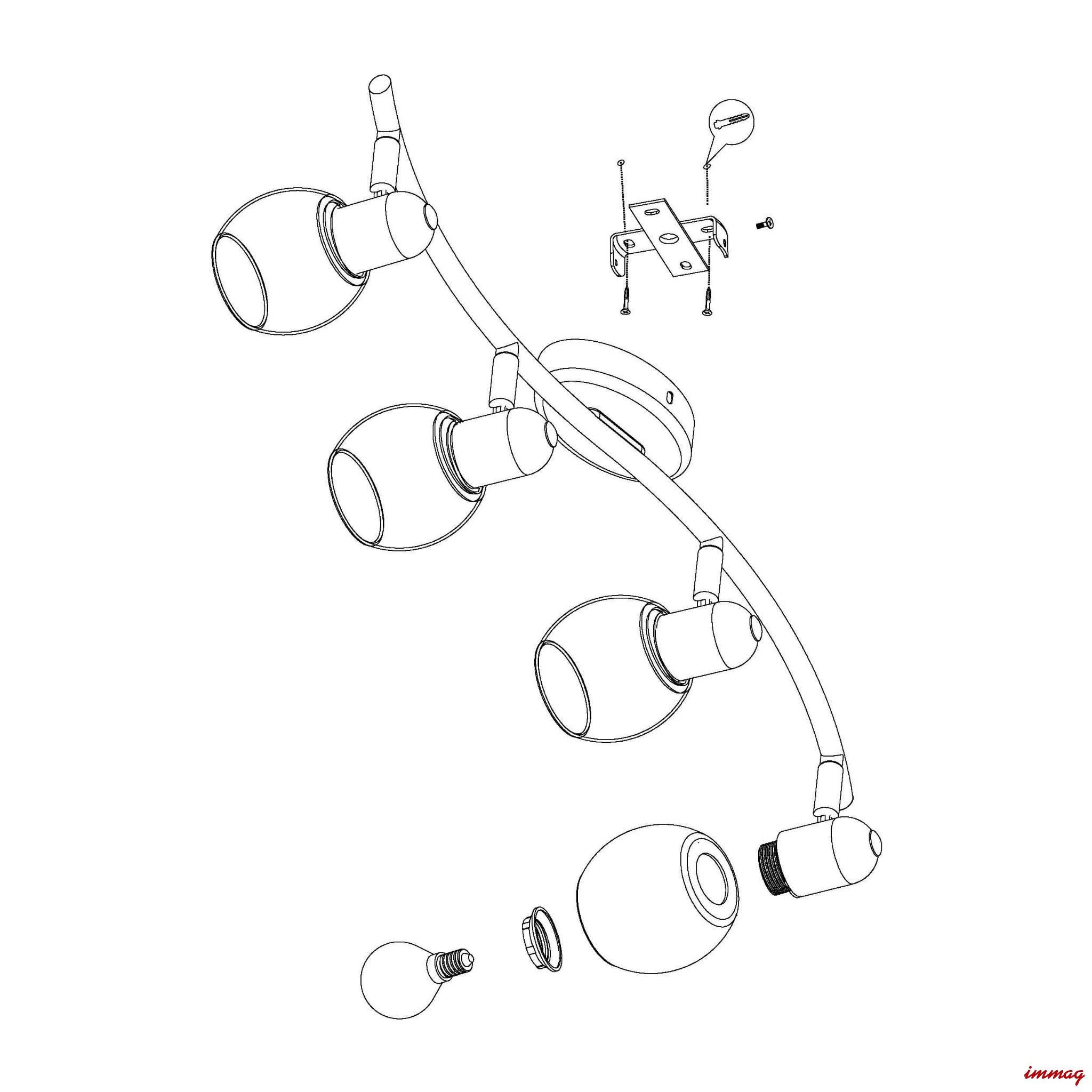 immag