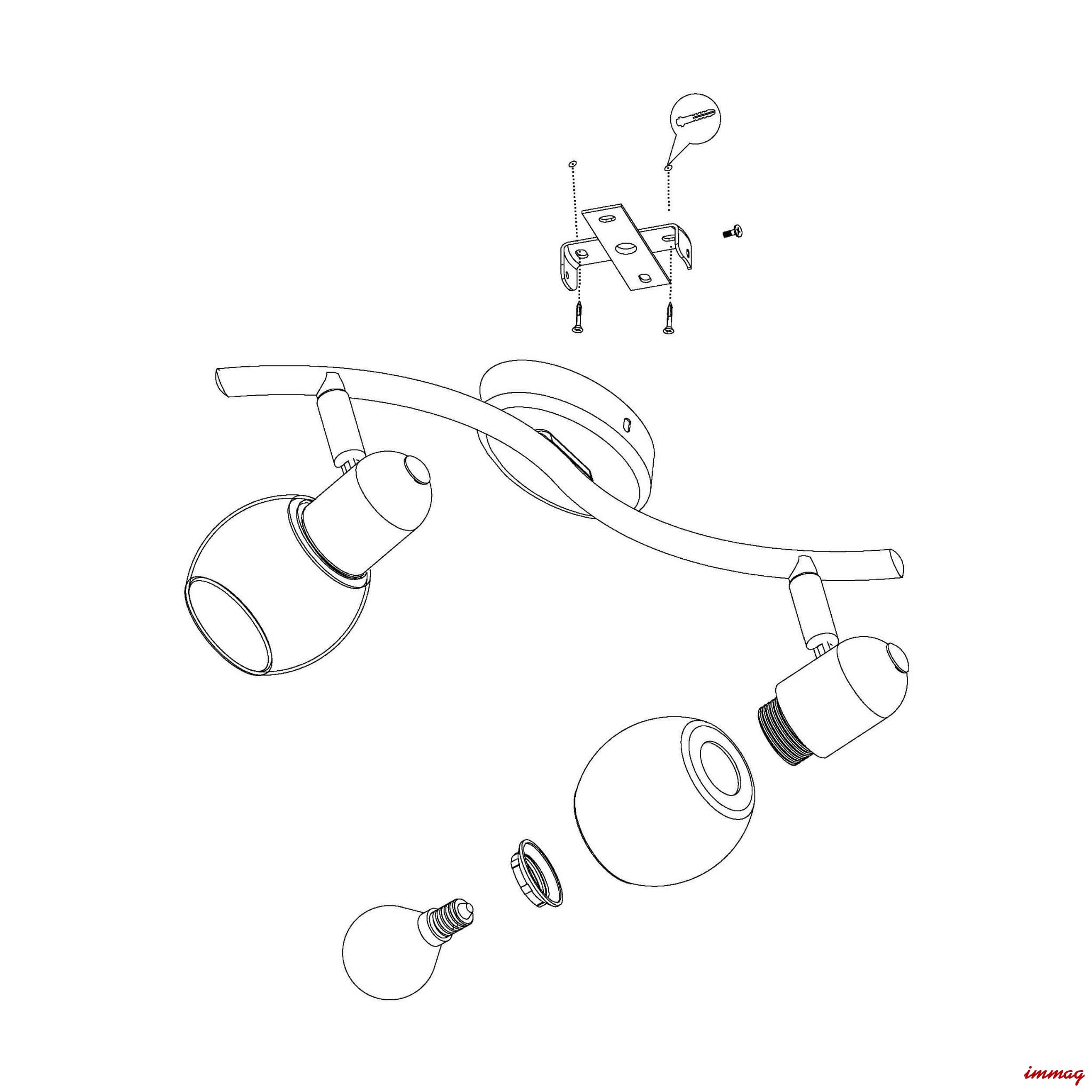 immag