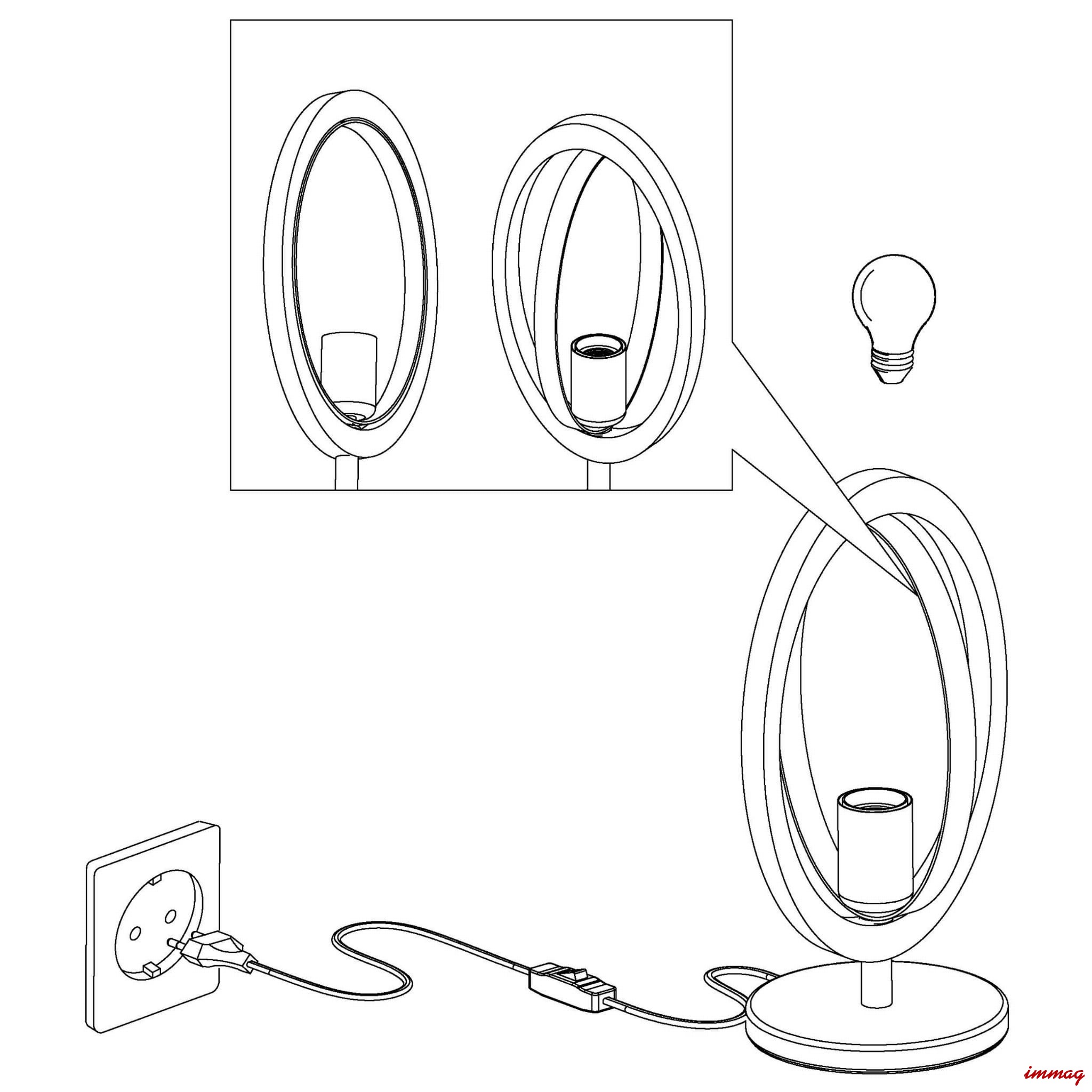 immag