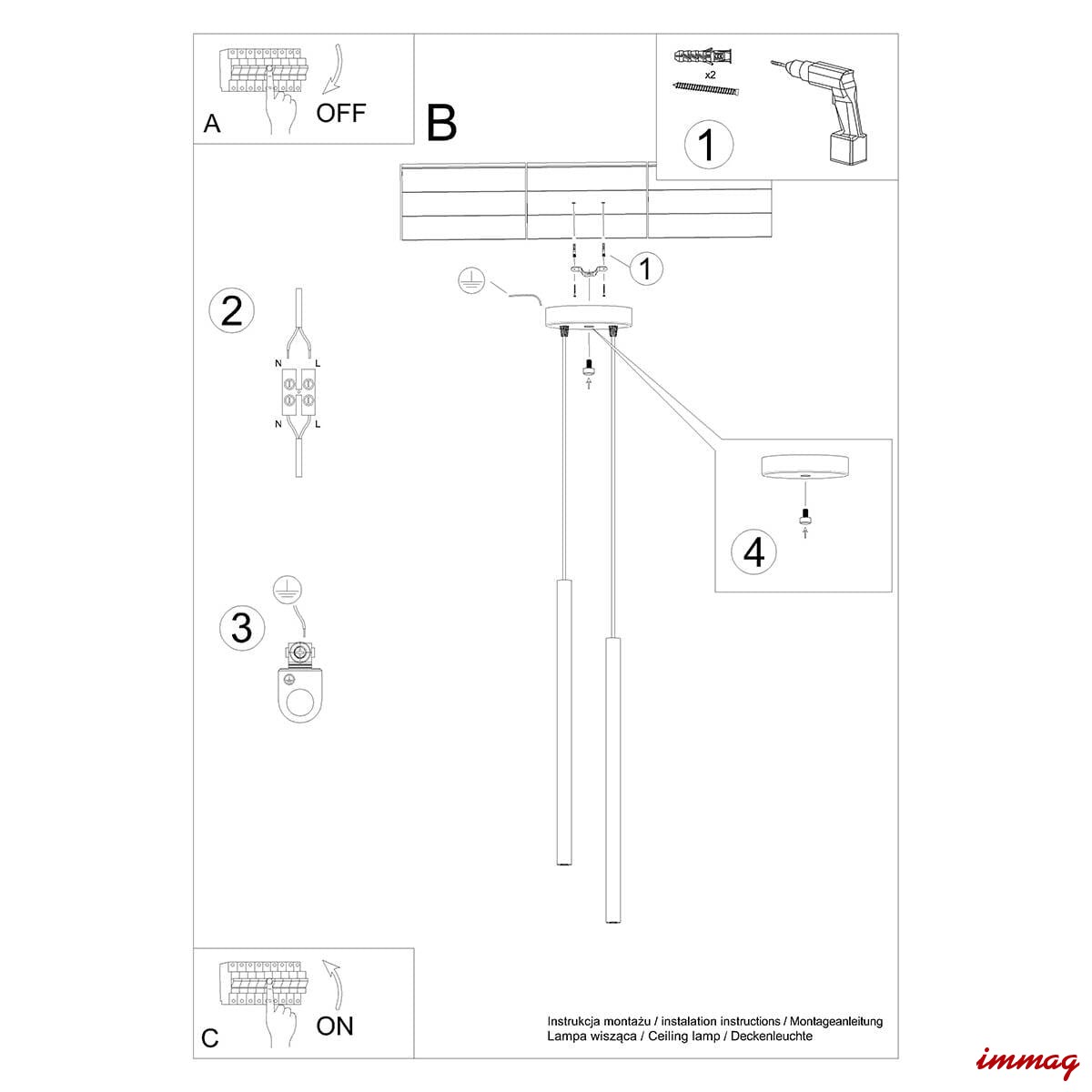 A

OFF

B

x2

1

1

2

N L

N L

3

4

C

ON

Instrukcja montażu / instalation instructions / Montageanleitung
Lampa wisząca / Ceiling lamp / Deckenleuchte

immag