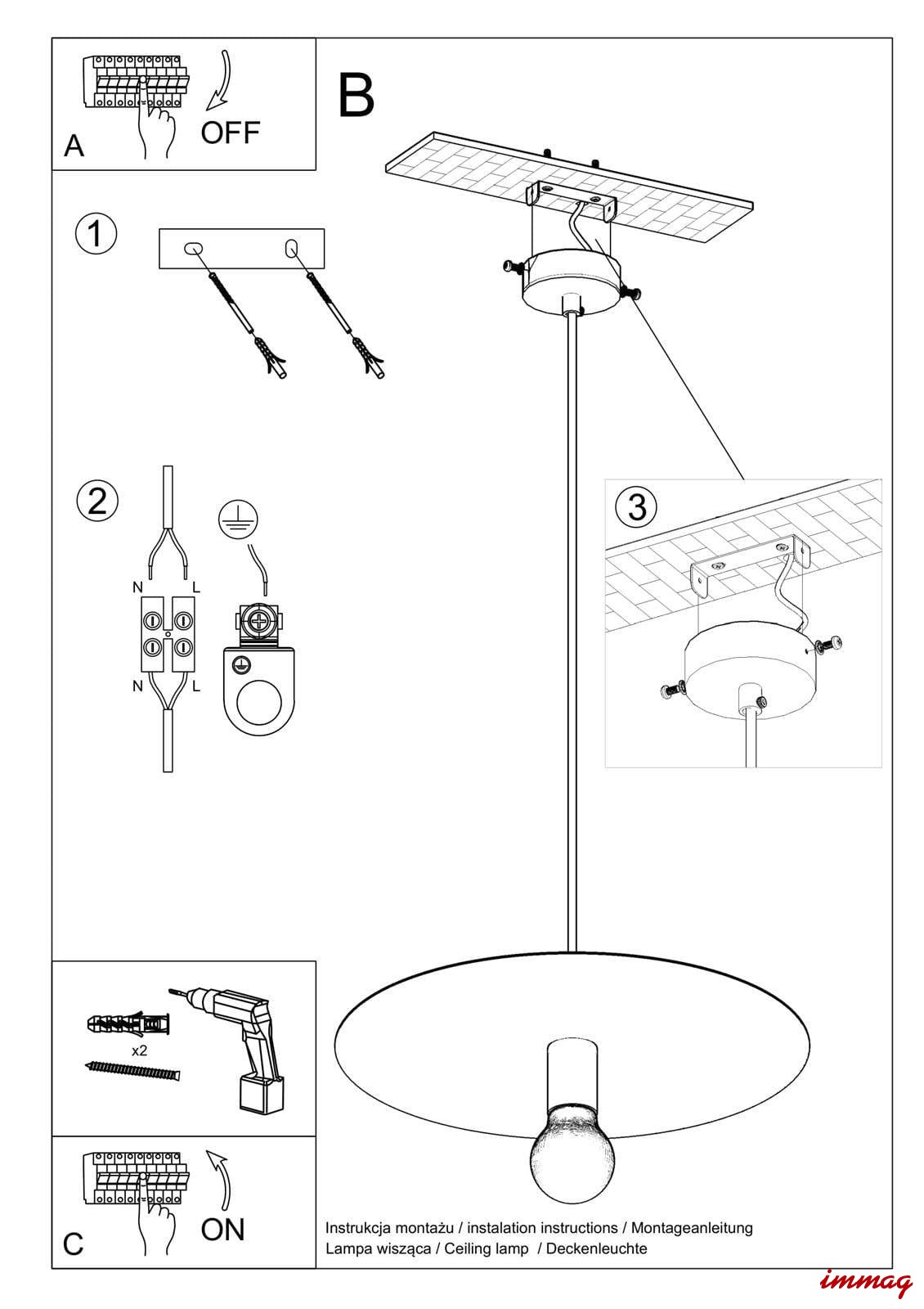 A
OFF

B

1

2

N L

N L

3

x2

C
ON

Instrukcja montażu / instalation instructions / Montageanleitung
Lampa wisząca / Ceiling lamp / Deckenleuchte

immag