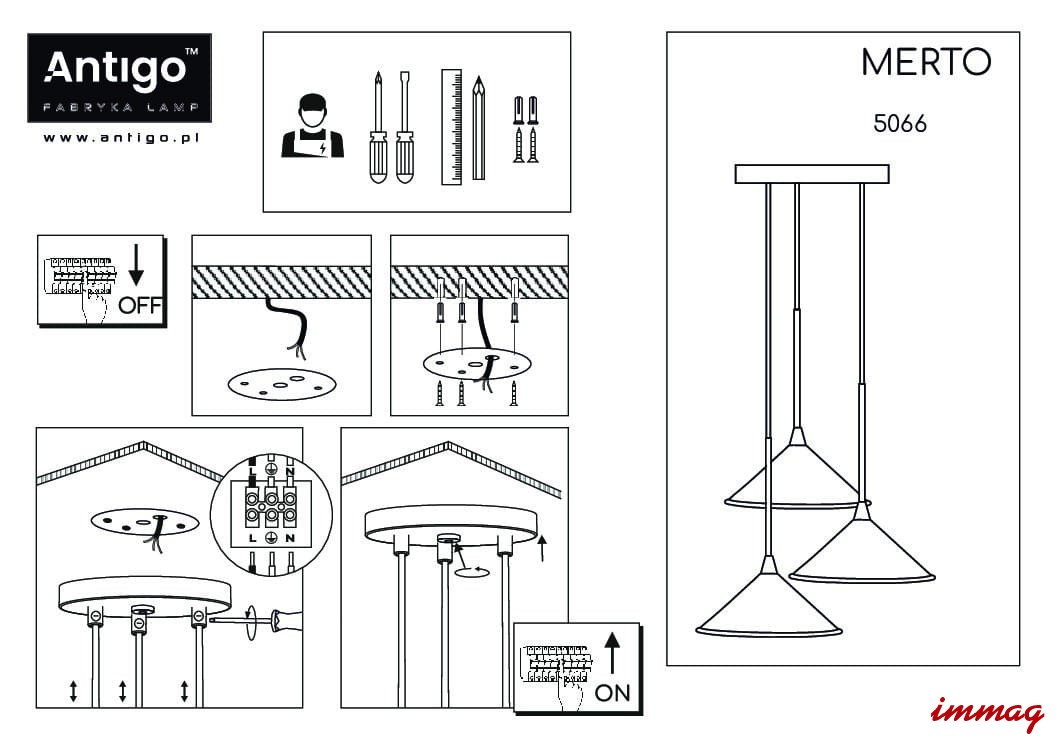 Antigo™
FABRYKA LAMP
www.antigo.pl

OFF

L N
L N

ON

MERTO
5066

immag