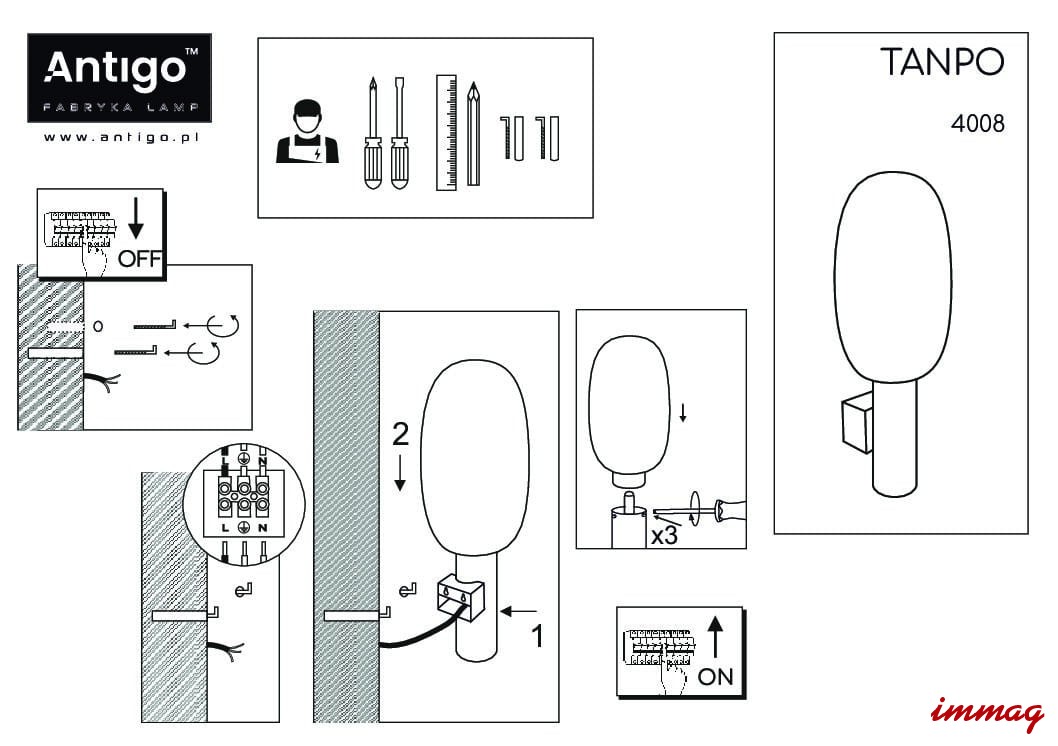 Antigo™
FABRYKA LAMP
www.antigo.pl

TANPO
4008

OFF

L N
L N

2

1

x3

ON

immag