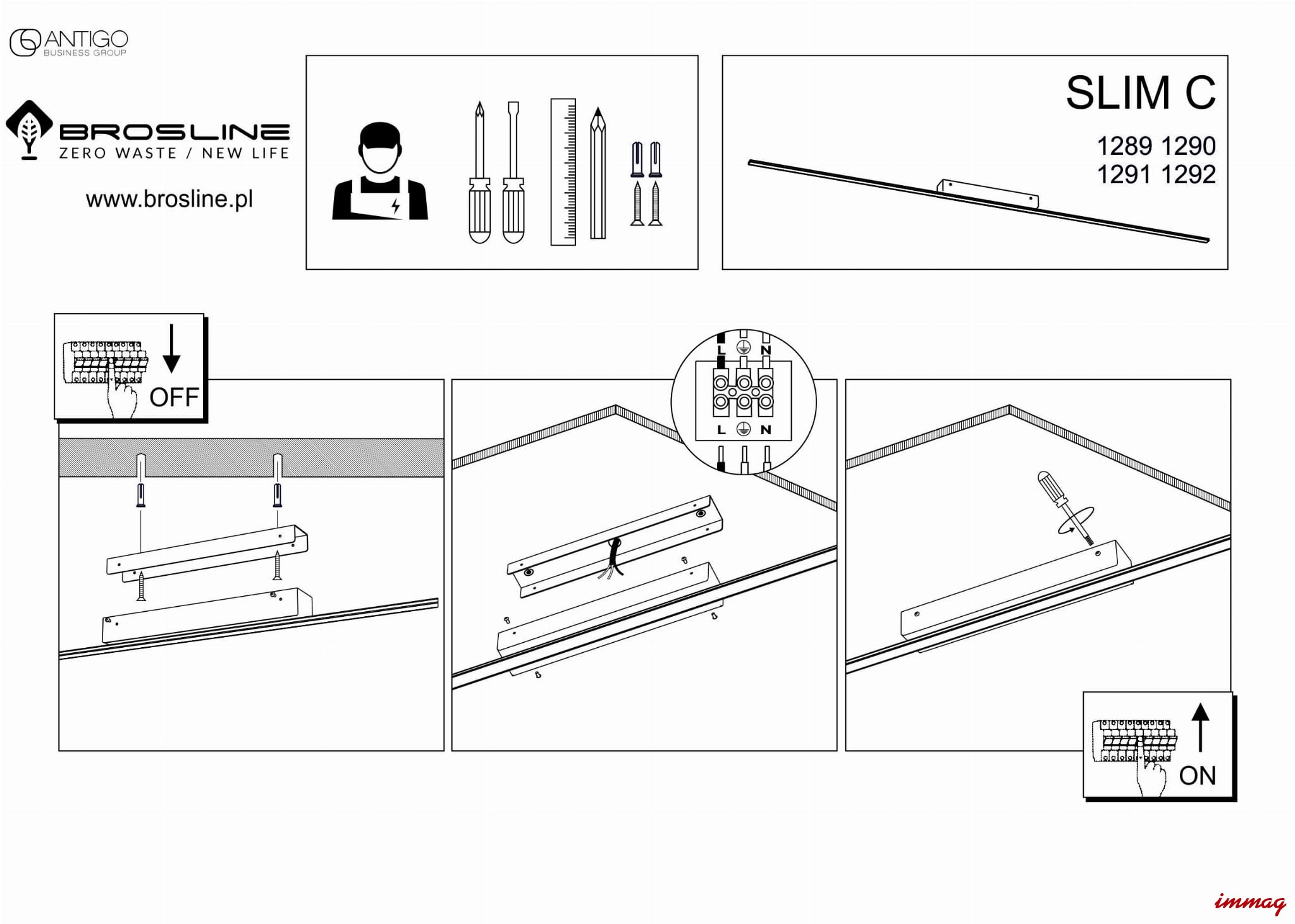 ANTIGO
BUSINESS GROUP

BROSLINE
ZERO WASTE / NEW LIFE

www.brosline.pl

SLIM C
1289 1290
1291 1292

OFF

L N
L N

ON

immag