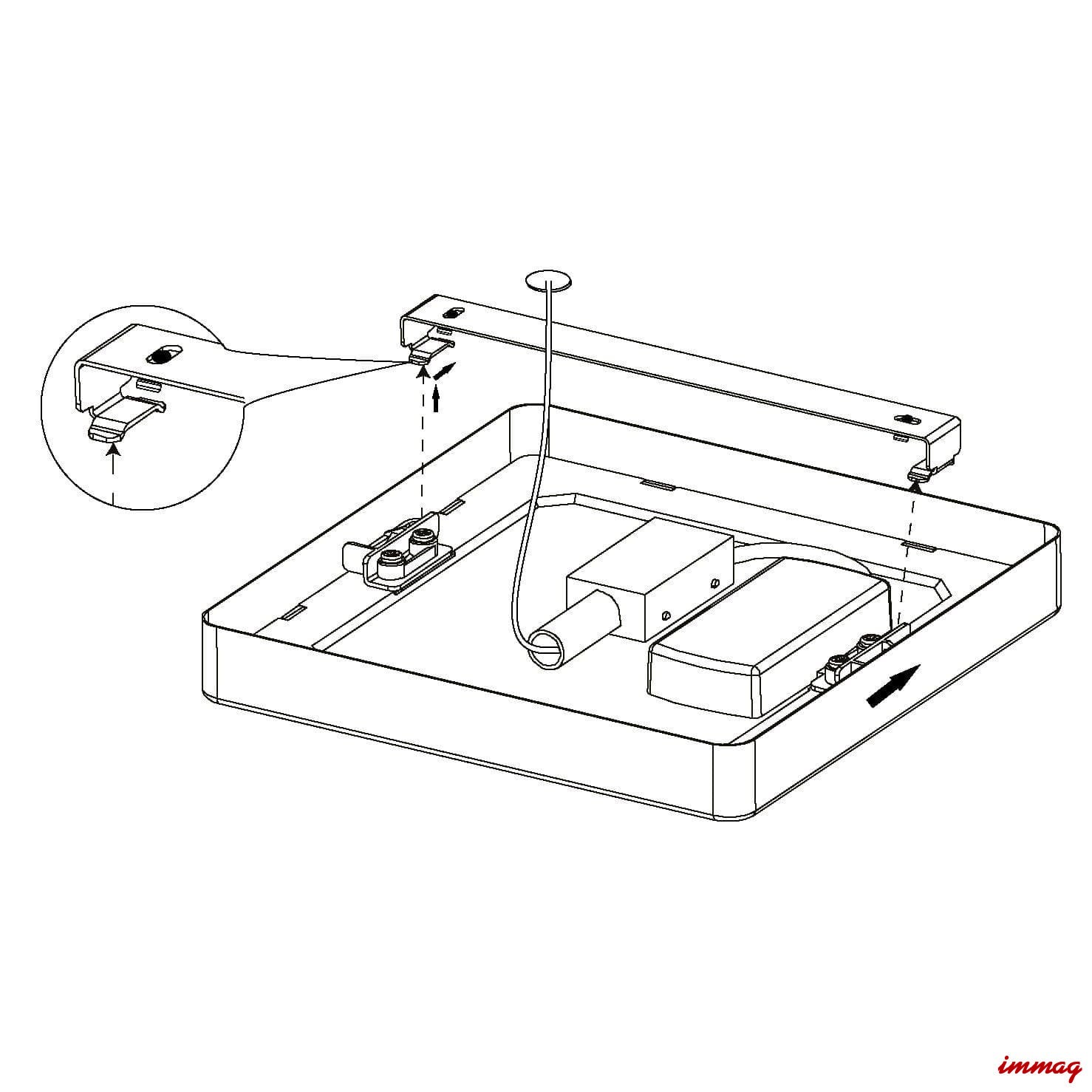 immag