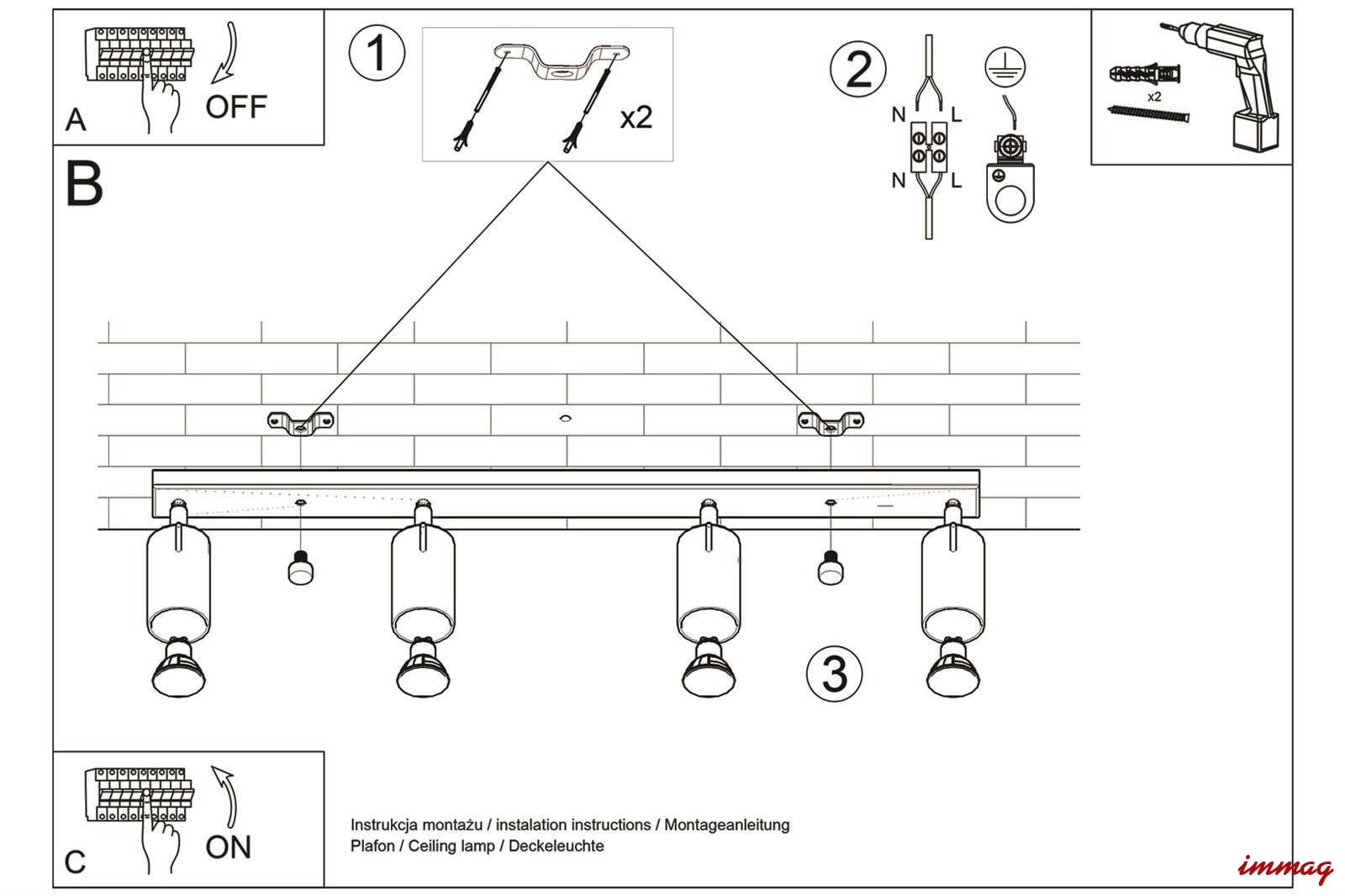 A
OFF

1
x2

2
N
L
N
L

x2

B

3

C
ON

Instrukcja montażu / instalation instructions / Montageanleitung
Plafon / Ceiling lamp / Deckeleuchte

immag