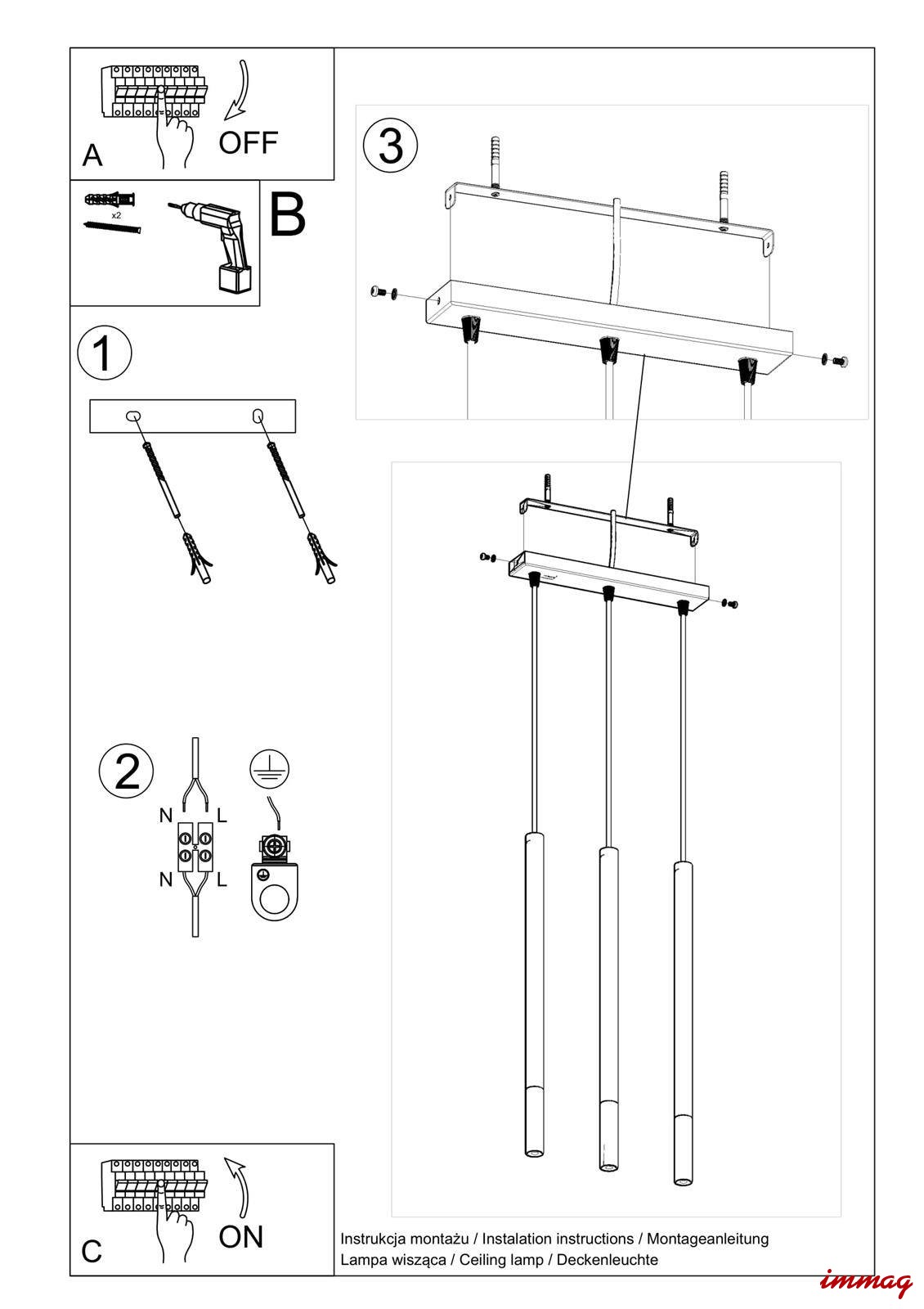 A
OFF

x2
B

1

2
N L
N L

3

C
ON

Instrukcja montażu / Instalation instructions / Montageanleitung
Lampa wisząca / Ceiling lamp / Deckenleuchte

immag