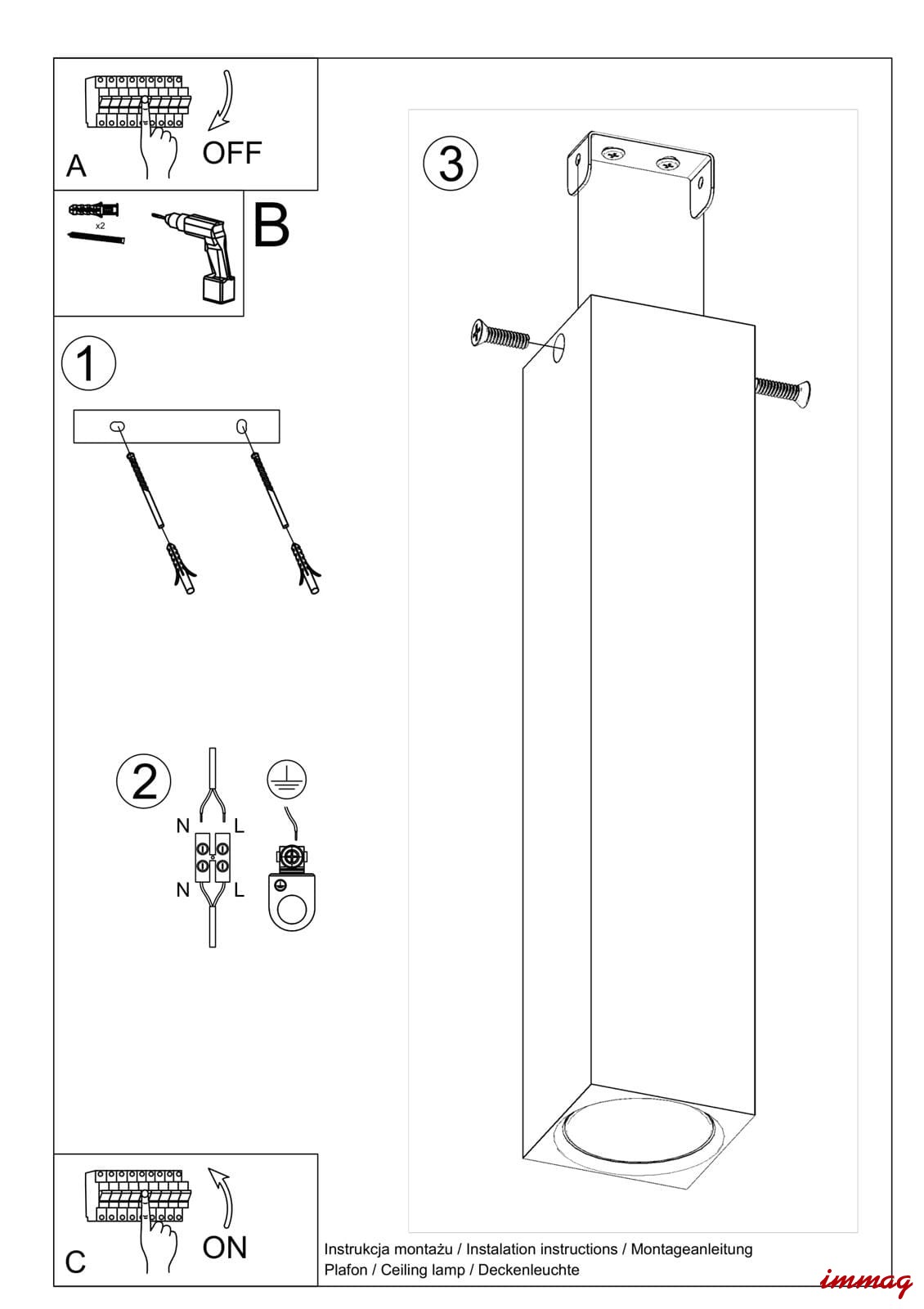 A
OFF

x2
B

1

2
N
L
N
L

3

C
ON

Instrukcja montażu / Instalation instructions / Montageanleitung
Plafon / Ceiling lamp / Deckenleuchte

immag