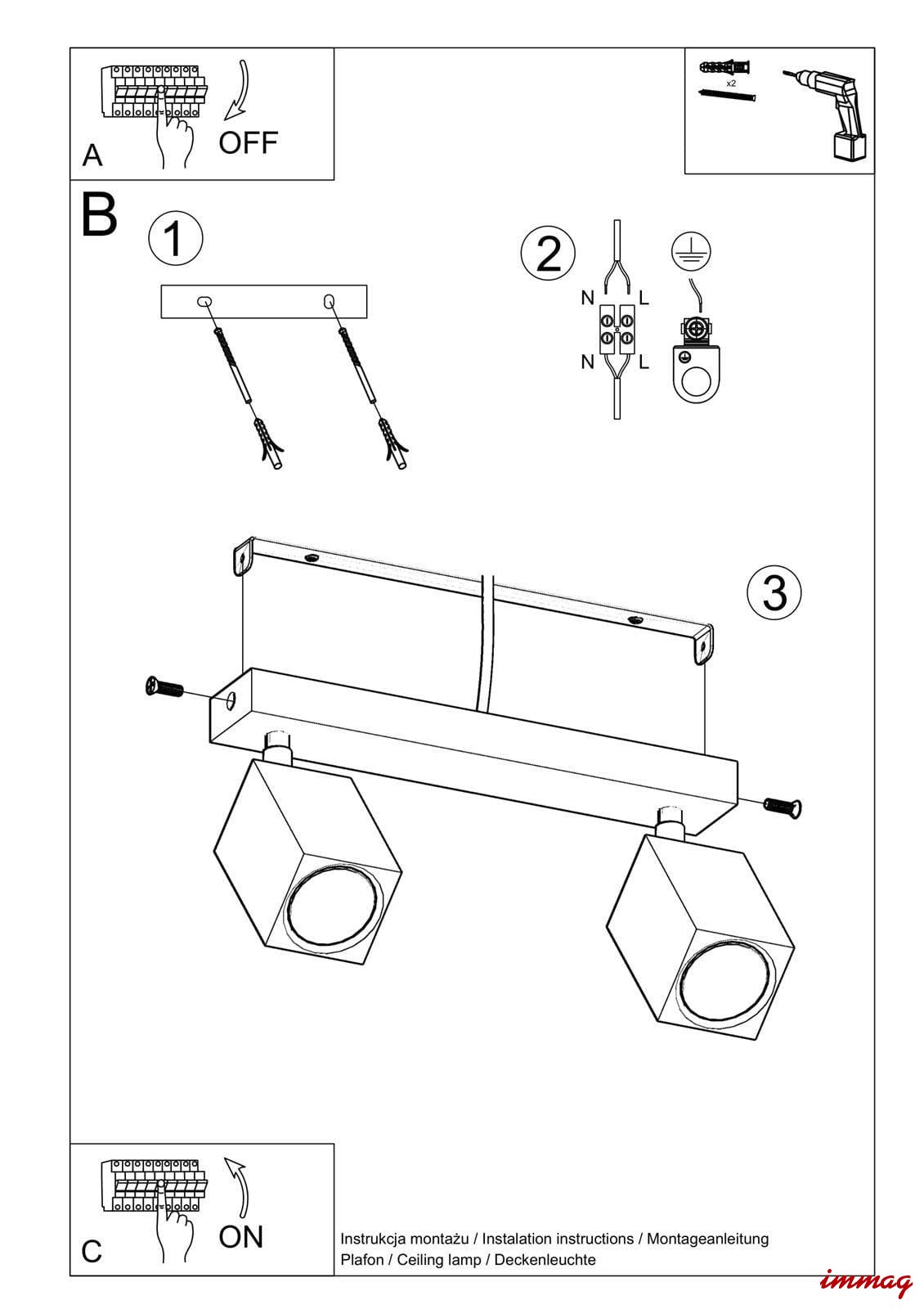 A
OFF

x2

B
1

2
N
L
N
L

3

C
ON

Instrukcja montażu / Instalation instructions / Montageanleitung
Plafon / Ceiling lamp / Deckenleuchte

immag