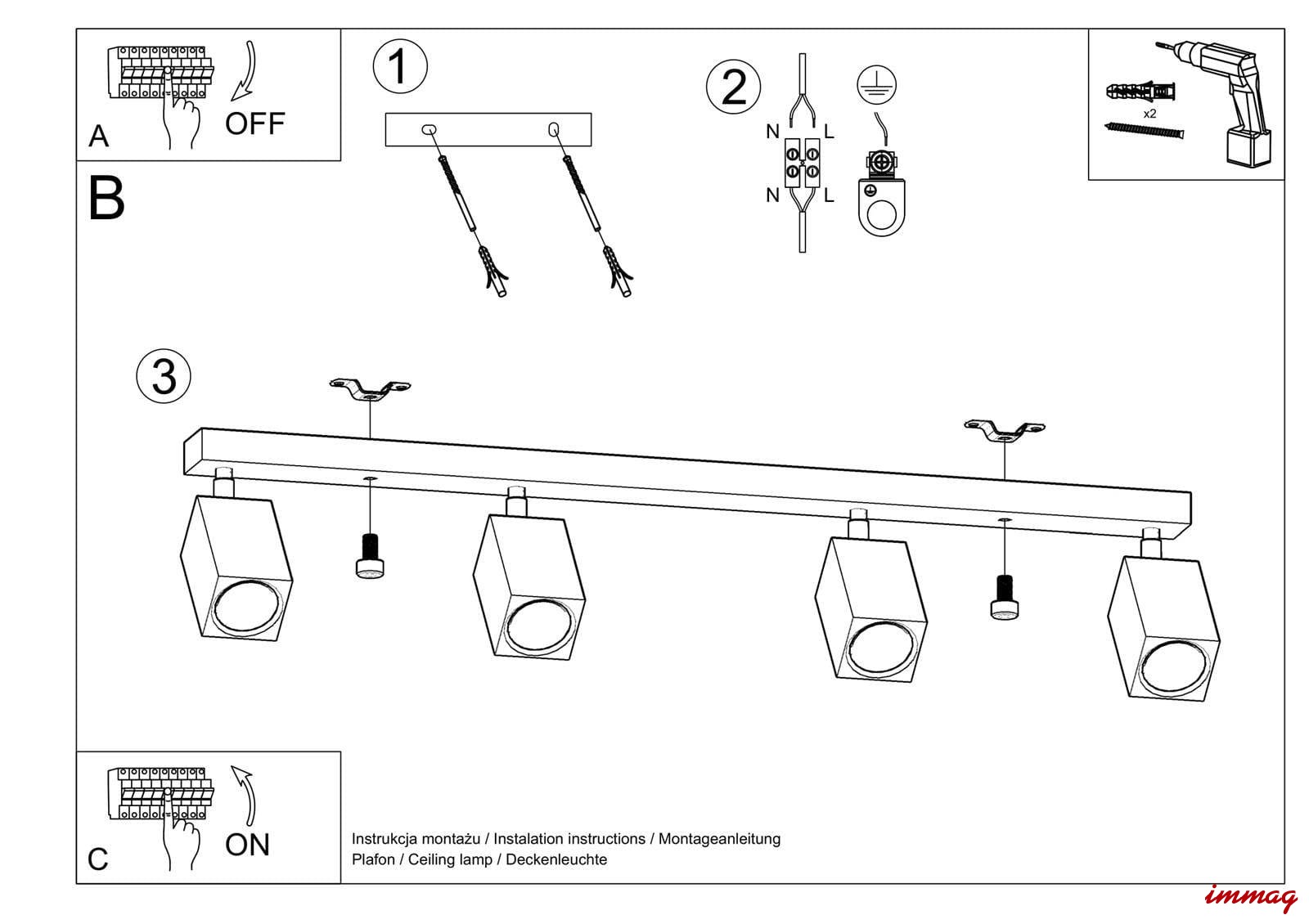 A
OFF

1

2
N L
N L

x2

B

3

C
ON

Instrukcja montażu / Instalation instructions / Montageanleitung
Plafon / Ceiling lamp / Deckenleuchte

immag