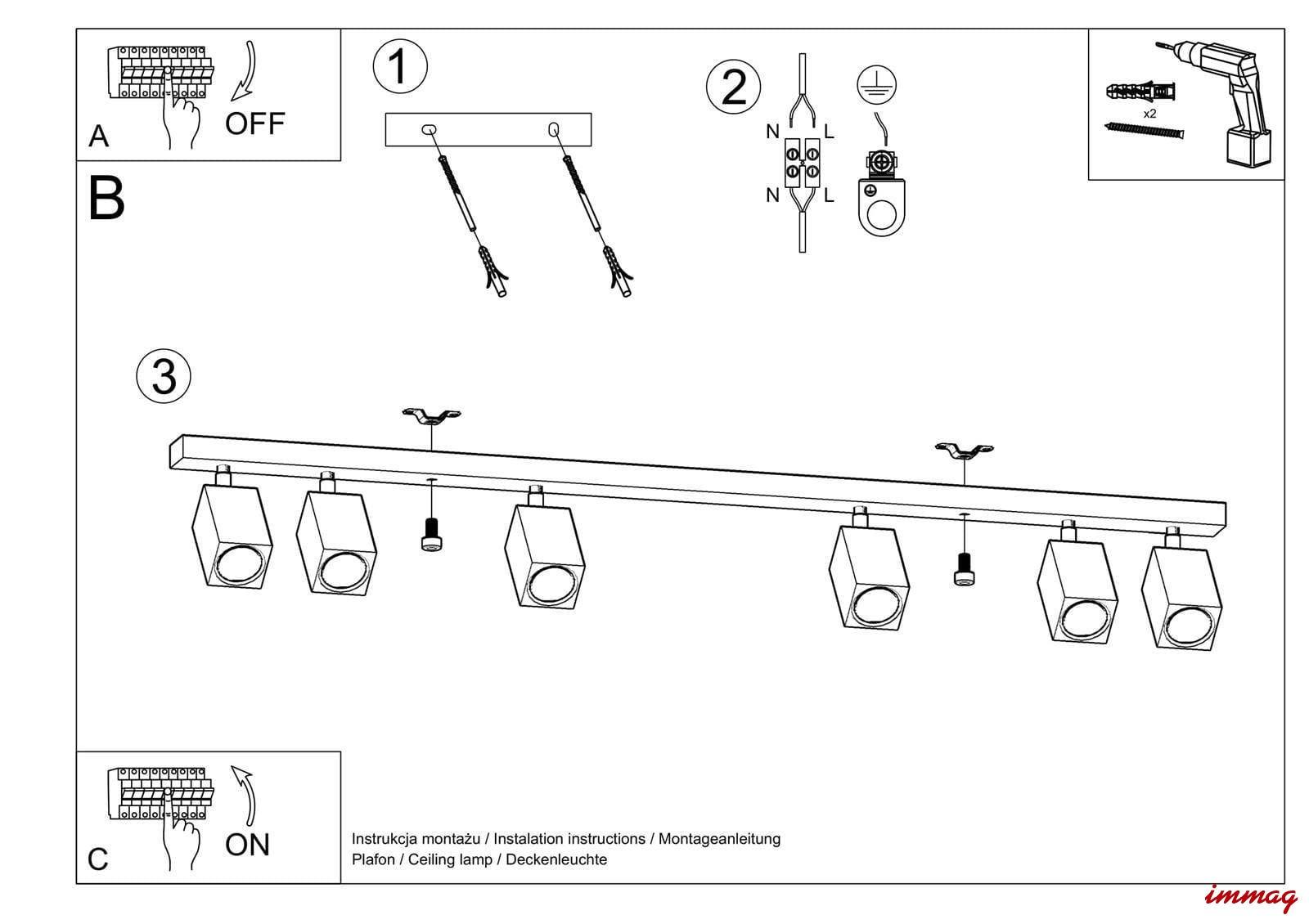 A
OFF

1

2

N L
N L

x2

B

3

C
ON

Instrukcja montażu / Instalation instructions / Montageanleitung
Plafon / Ceiling lamp / Deckenleuchte

immag