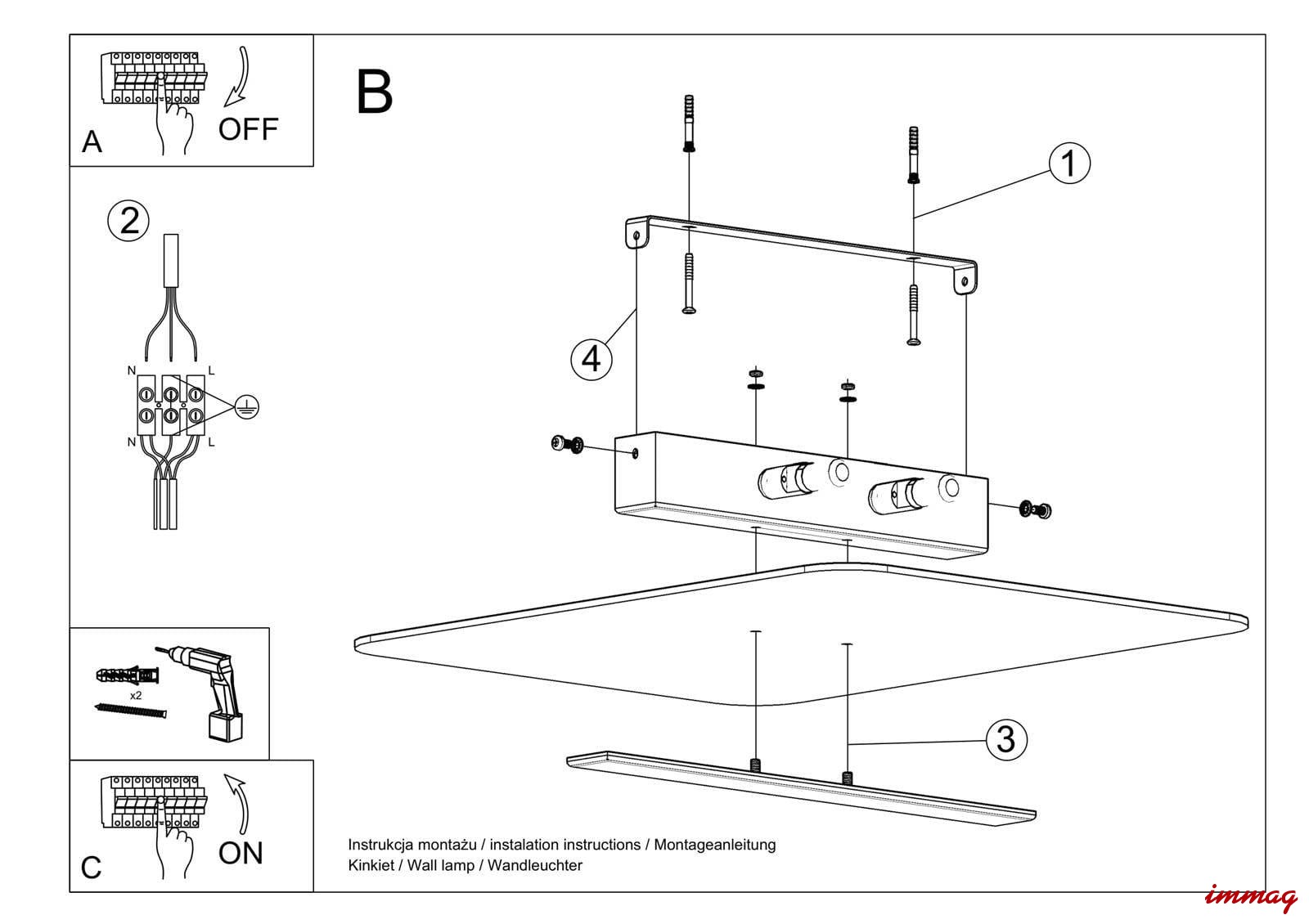 A
OFF

2

N L
N L

x2

C
ON

B

1

4

3

Instrukcja montażu / instalation instructions / Montageanleitung
Kinkiet / Wall lamp / Wandleuchter

immag